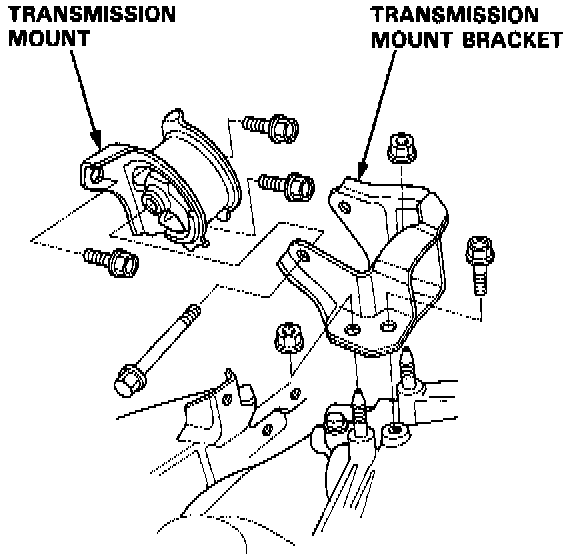 TRANSMISSION MOUNT

TRANSMISSION MOUNT BRACKET