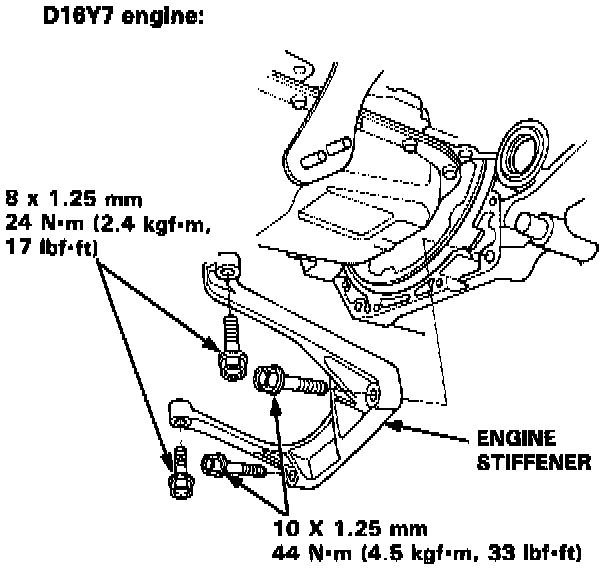 D16Y7 engine:

8 x 1.25 mm
24 N·m (2.4 kgf·m, 17 lbf·ft)

ENGINE STIFFENER

10 X 1.25 mm
44 N·m (4.5 kgf·m, 33 lbf·ft)