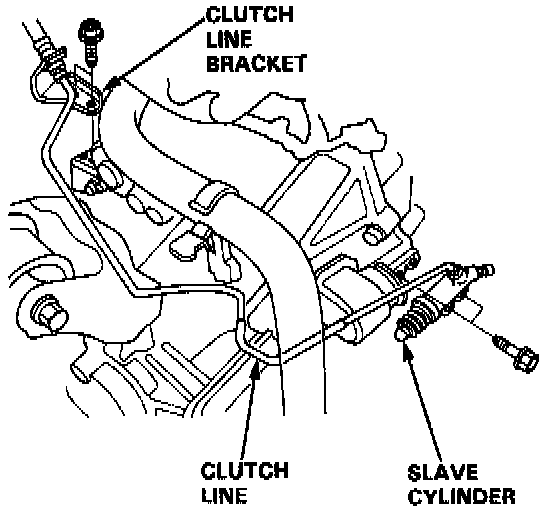 CLUTCH LINE BRACKET

CLUTCH LINE

SLAVE CYLINDER