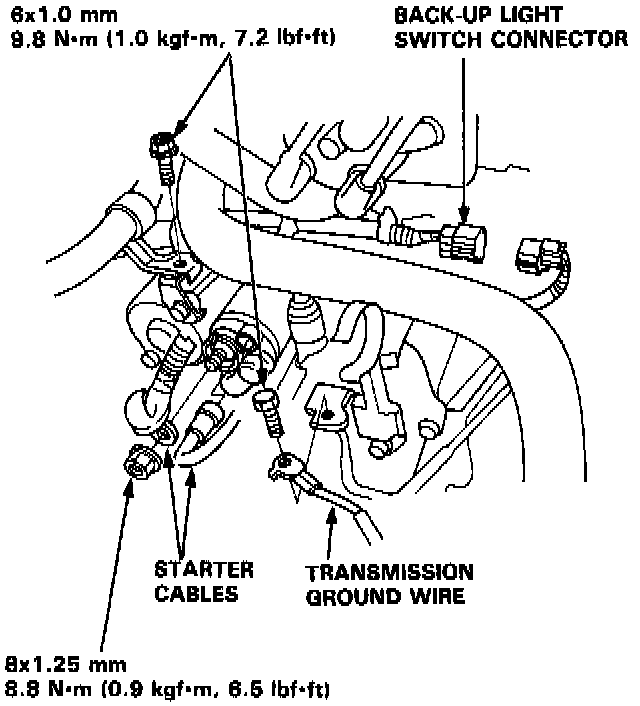 6x1.0 mm
9.8 N·m (1.0 kgf·m, 7.2 lbf·ft)

BACK-UP LIGHT
SWITCH CONNECTOR

STARTER
CABLES

TRANSMISSION
GROUND WIRE

8x1.25 mm
8.8 N·m (0.9 kgf·m, 6.5 lbf·ft)