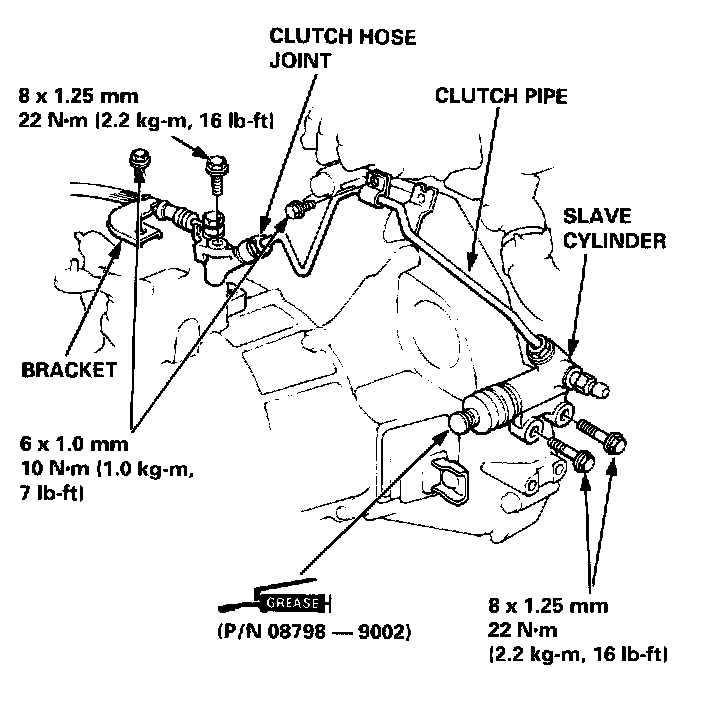 CLUTCH HOSE JOINT

8 x 1.25 mm
22 N·m (2.2 kg-m, 16 lb-ft)

CLUTCH PIPE

SLAVE CYLINDER

BRACKET

6 x 1.0 mm
10 N·m (1.0 kg-m, 7 lb-ft)

GREASE
(P/N 08798 — 9002)

8 x 1.25 mm
22 N·m
(2.2 kg-m, 16 lb-ft)