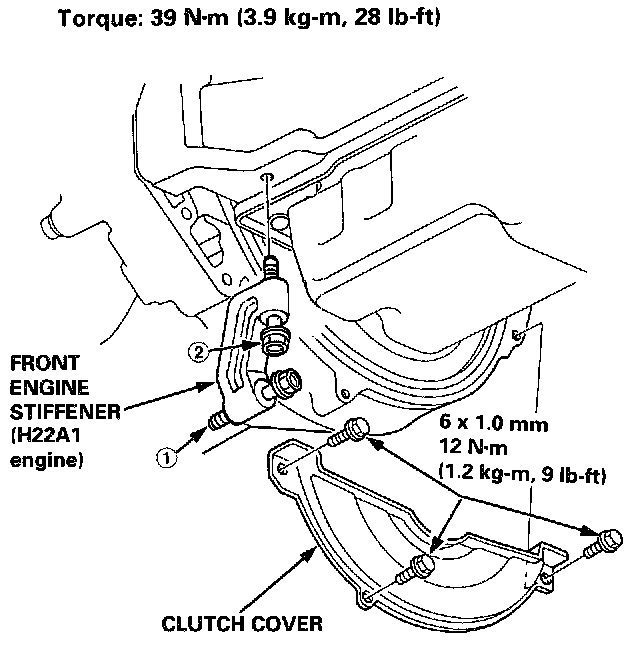 Torque: 39 N·m (3.9 kg-m, 28 lb-ft)

2

FRONT ENGINE STIFFENER (H22A1 engine)

1

6 x 1.0 mm
12 N·m
(1.2 kg-m, 9 lb-ft)

CLUTCH COVER