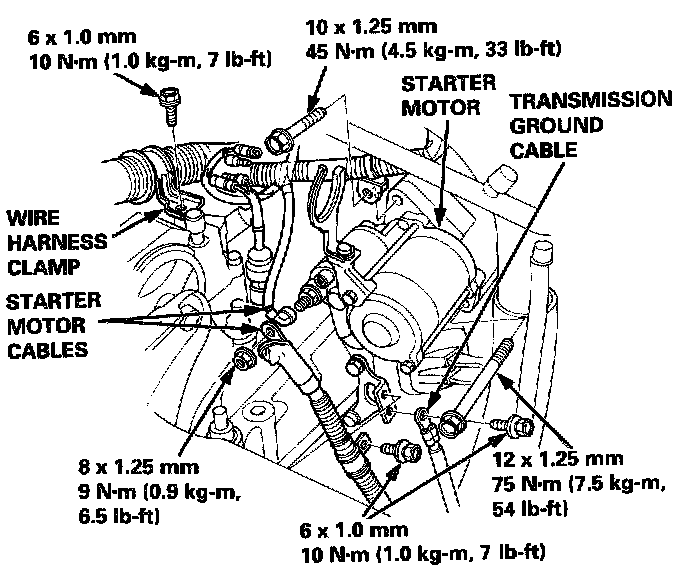 6 x 1.0 mm
10 N·m (1.0 kg-m, 7 lb-ft)

10 x 1.25 mm
45 N·m (4.5 kg-m, 33 lb-ft)

STARTER MOTOR

TRANSMISSION GROUND CABLE

WIRE HARNESS CLAMP

STARTER MOTOR CABLES

8 x 1.25 mm
9 N·m (0.9 kg-m, 6.5 lb-ft)

12 x 1.25 mm
75 N·m (7.5 kg-m, 54 lb-ft)

6 x 1.0 mm
10 N·m (1.0 kg-m, 7 lb-ft)