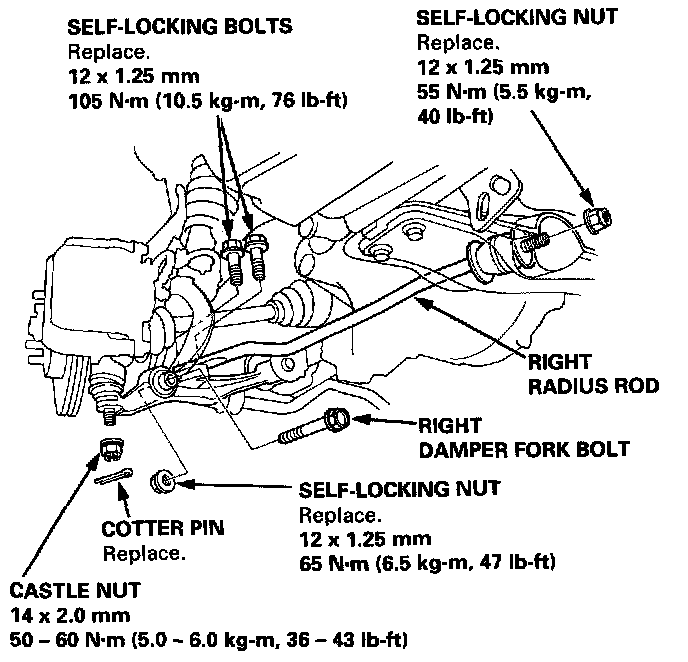 SELF-LOCKING BOLTS
Replace.
12 x 1.25 mm
105 N·m (10.5 kg-m, 76 lb-ft)

SELF-LOCKING NUT
Replace.
12 x 1.25 mm
55 N·m (5.5 kg-m, 40 lb-ft)

RIGHT
RADIUS ROD

RIGHT
DAMPER FORK BOLT

SELF-LOCKING NUT
Replace.
12 x 1.25 mm
65 N·m (6.5 kg-m, 47 lb-ft)

COTTER PIN
Replace.

CASTLE NUT
14 x 2.0 mm
50 – 60 N·m (5.0 – 6.0 kg-m, 36 – 43 lb-ft)