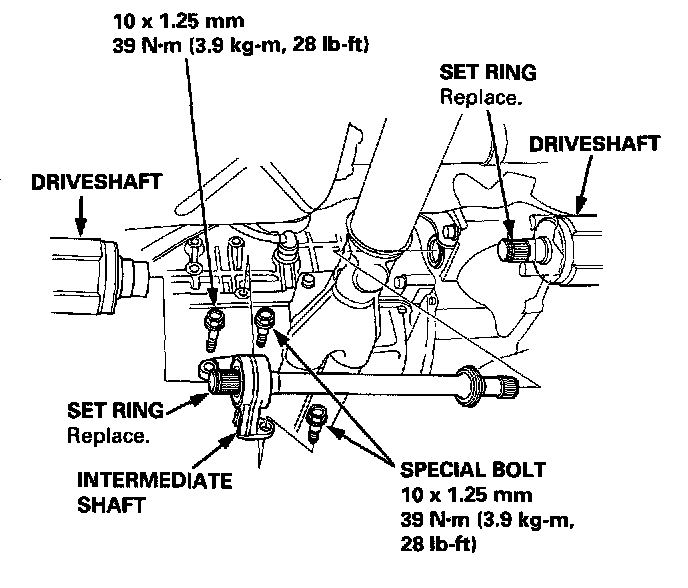 10 x 1.25 mm
39 N·m (3.9 kg-m, 28 lb-ft)

SET RING
Replace.

DRIVESHAFT

DRIVESHAFT

SET RING
Replace.

INTERMEDIATE
SHAFT

SPECIAL BOLT
10 x 1.25 mm
39 N·m (3.9 kg-m,
28 lb-ft)