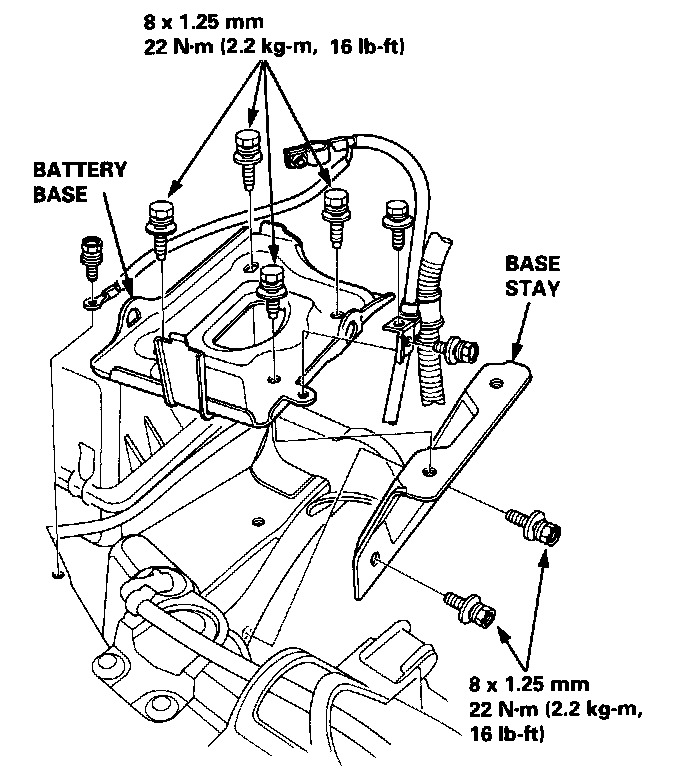 8 x 1.25 mm
22 N·m (2.2 kg-m, 16 lb-ft)

BATTERY BASE

BASE STAY

8 x 1.25 mm
22 N·m (2.2 kg-m, 16 lb-ft)