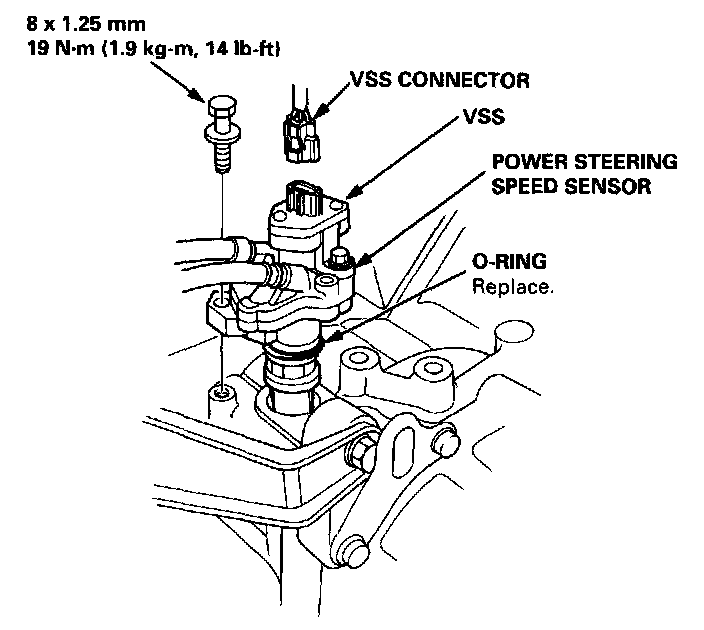 8 x 1.25 mm
19 N·m (1.9 kg-m, 14 lb-ft)

VSS CONNECTOR

VSS

POWER STEERING SPEED SENSOR

O-RING
Replace.