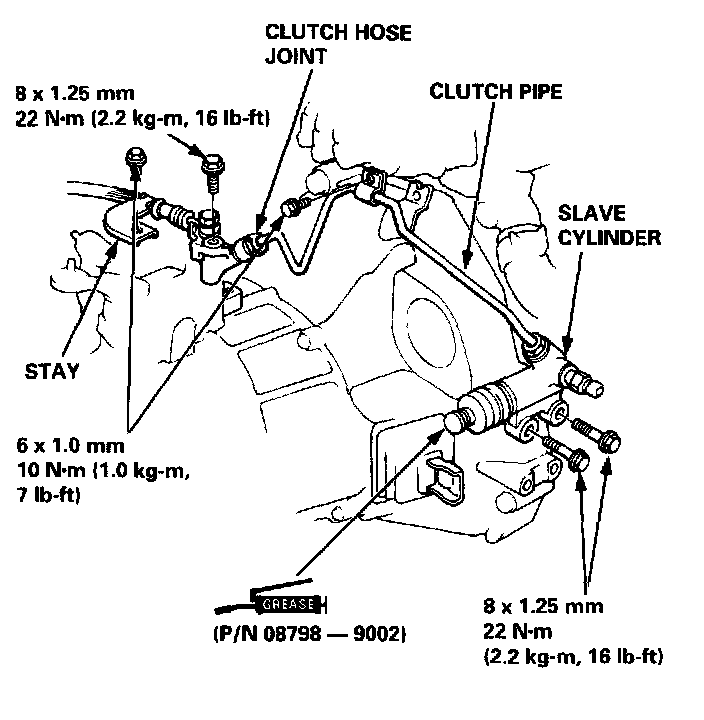 CLUTCH HOSE JOINT

8 x 1.25 mm
22 N·m (2.2 kg-m, 16 lb-ft)

CLUTCH PIPE

SLAVE CYLINDER

STAY

6 x 1.0 mm
10 N·m (1.0 kg-m, 7 lb-ft)

GREASE
(P/N 08798 — 9002)

8 x 1.25 mm
22 N·m
(2.2 kg-m, 16 lb-ft)