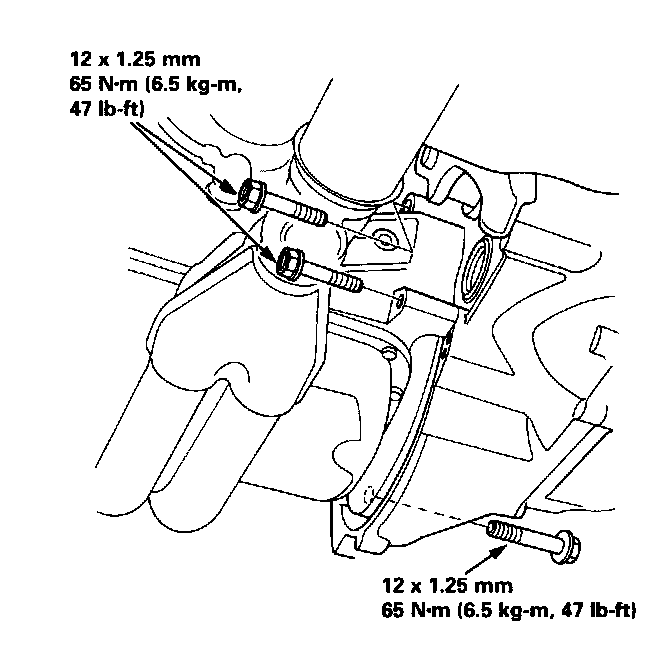 12 x 1.25 mm
65 N·m (6.5 kg-m, 47 lb-ft)

12 x 1.25 mm
65 N·m (6.5 kg-m, 47 lb-ft)