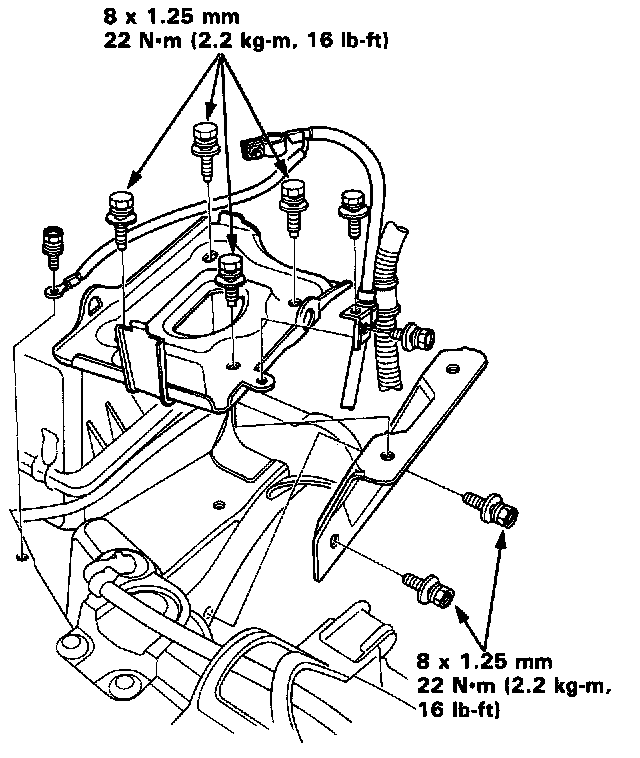 8 x 1.25 mm
22 N·m (2.2 kg-m, 16 lb-ft)

8 x 1.25 mm
22 N·m (2.2 kg-m, 16 lb-ft)