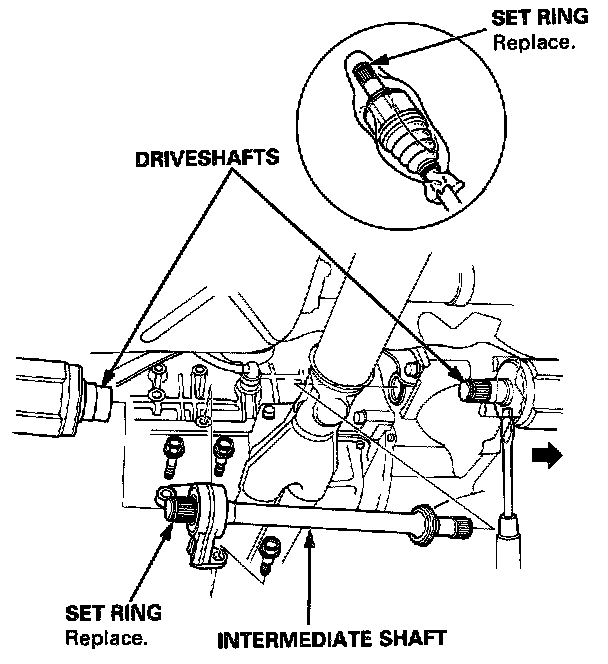 SET RING
Replace.

DRIVESHAFTS

SET RING
Replace.

INTERMEDIATE SHAFT