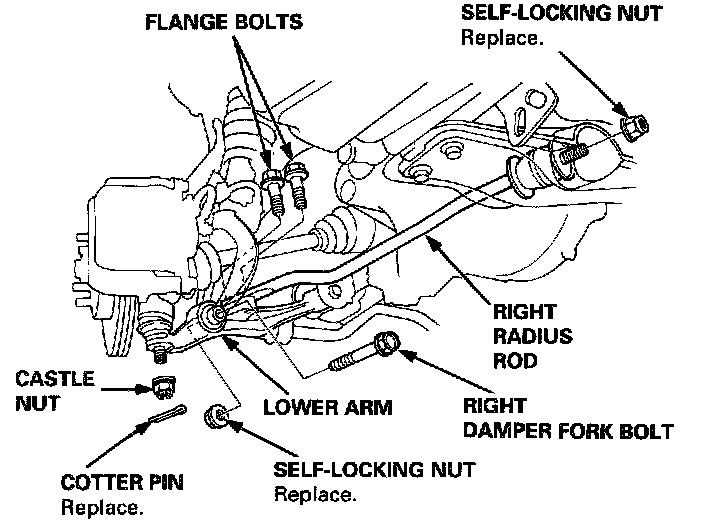 FLANGE BOLTS

SELF-LOCKING NUT
Replace.

RIGHT
RADIUS
ROD

CASTLE
NUT

LOWER ARM

RIGHT
DAMPER FORK BOLT

COTTER PIN
Replace.

SELF-LOCKING NUT
Replace.