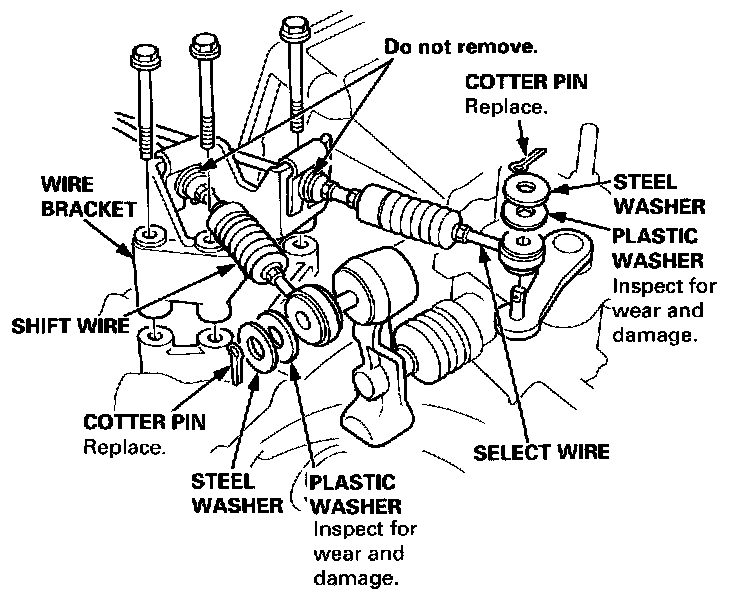 Do not remove.

COTTER PIN
Replace.

WIRE
BRACKET

STEEL
WASHER

PLASTIC
WASHER
Inspect for wear and damage.

SHIFT WIRE

COTTER PIN
Replace.

SELECT WIRE

STEEL
WASHER

PLASTIC
WASHER
Inspect for wear and damage.