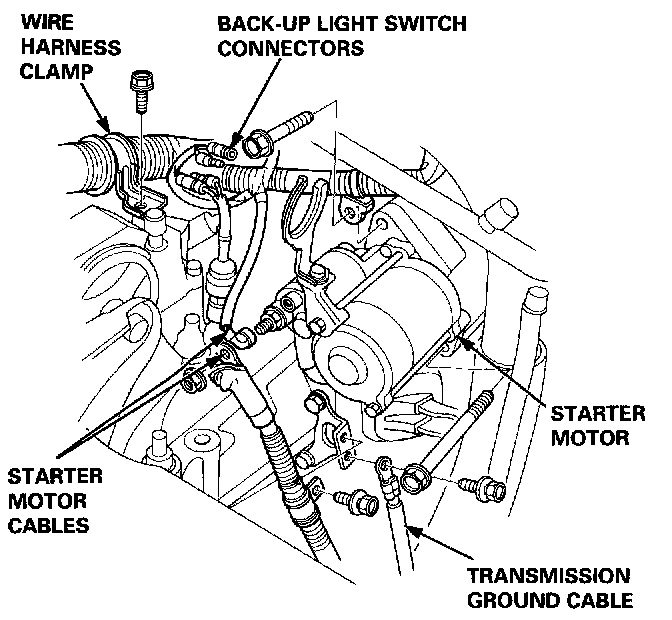 WIRE HARNESS CLAMP

BACK-UP LIGHT SWITCH CONNECTORS

STARTER MOTOR

STARTER MOTOR CABLES

TRANSMISSION GROUND CABLE