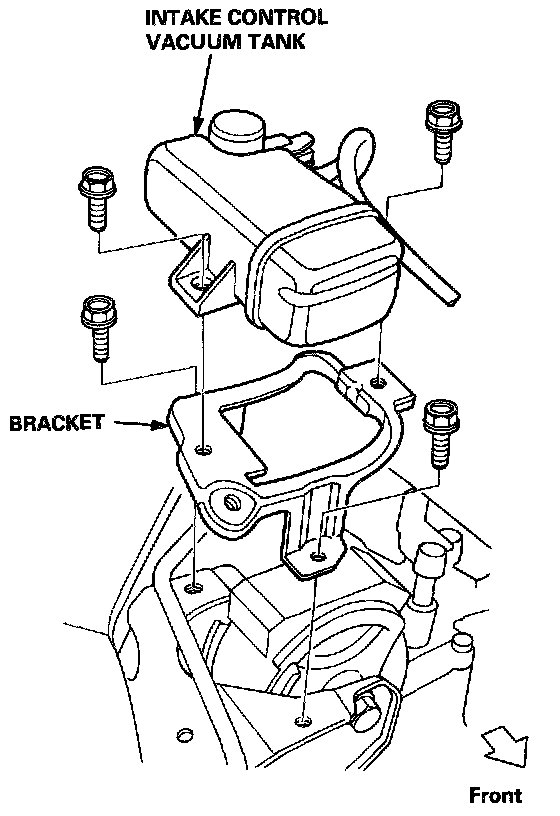 INTAKE CONTROL VACUUM TANK

BRACKET

Front