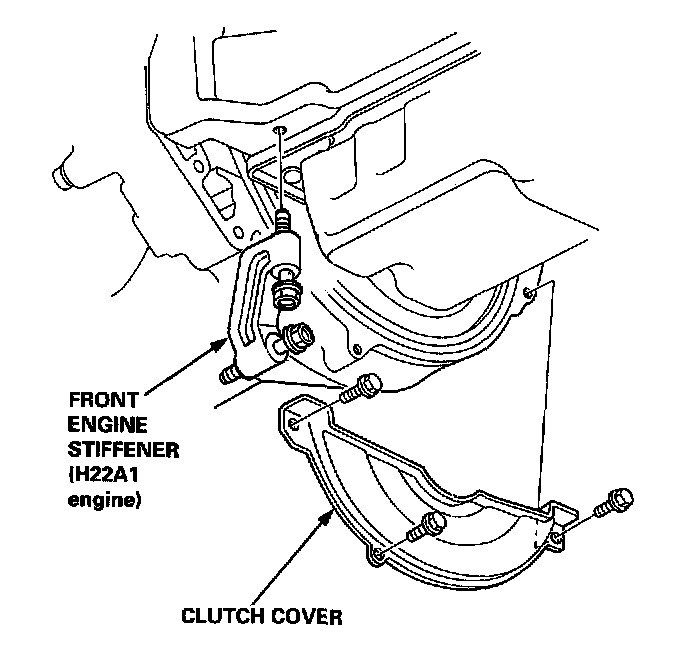 FRONT ENGINE STIFFENER (H22A1 engine)

CLUTCH COVER