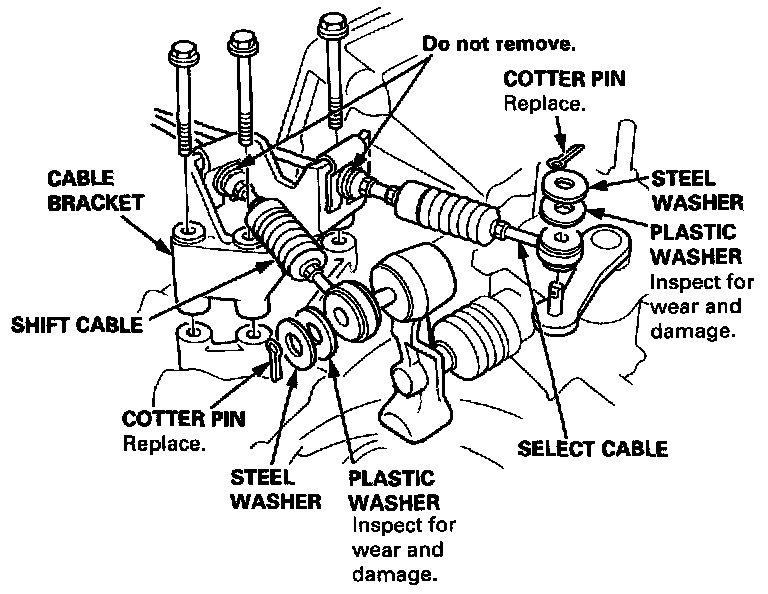 Do not remove.

COTTER PIN
Replace.

CABLE BRACKET

STEEL WASHER

PLASTIC WASHER
Inspect for wear and damage.

SHIFT CABLE

COTTER PIN
Replace.

SELECT CABLE

STEEL WASHER

PLASTIC WASHER
Inspect for wear and damage.