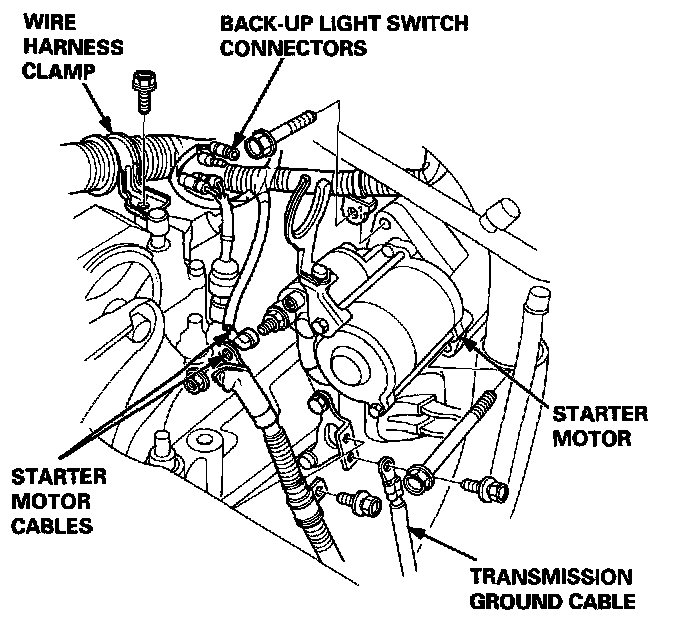 WIRE HARNESS CLAMP

BACK-UP LIGHT SWITCH CONNECTORS

STARTER MOTOR

STARTER MOTOR CABLES

TRANSMISSION GROUND CABLE