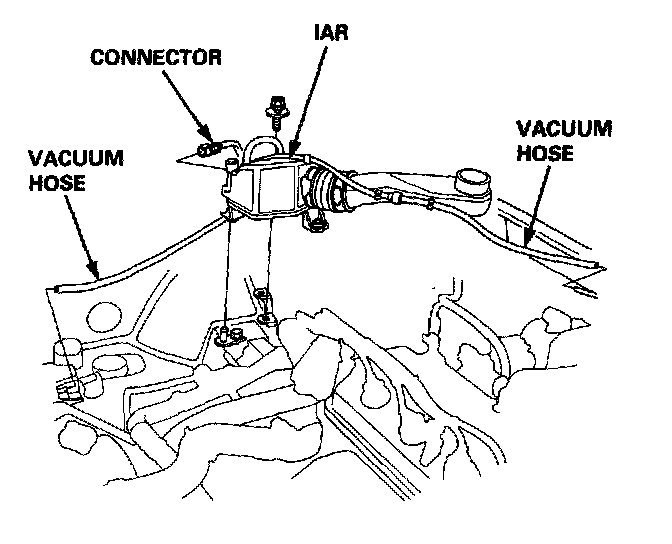 IAR

CONNECTOR

VACUUM HOSE

VACUUM HOSE