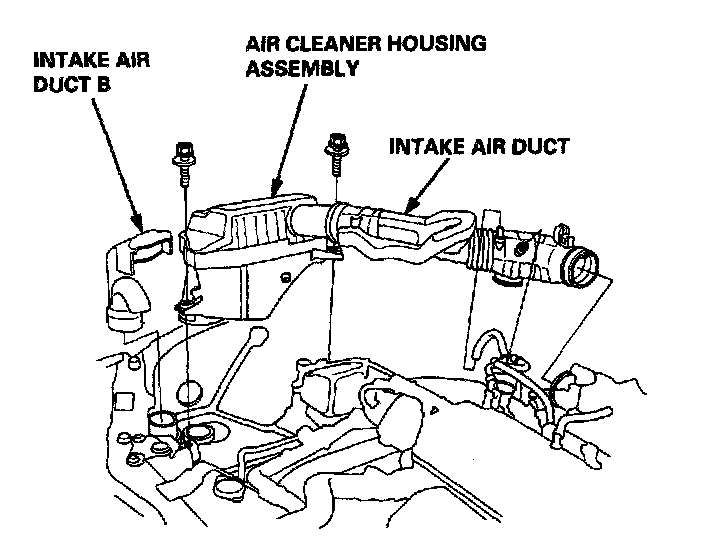 INTAKE AIR
DUCT B

AIR CLEANER HOUSING
ASSEMBLY

INTAKE AIR DUCT