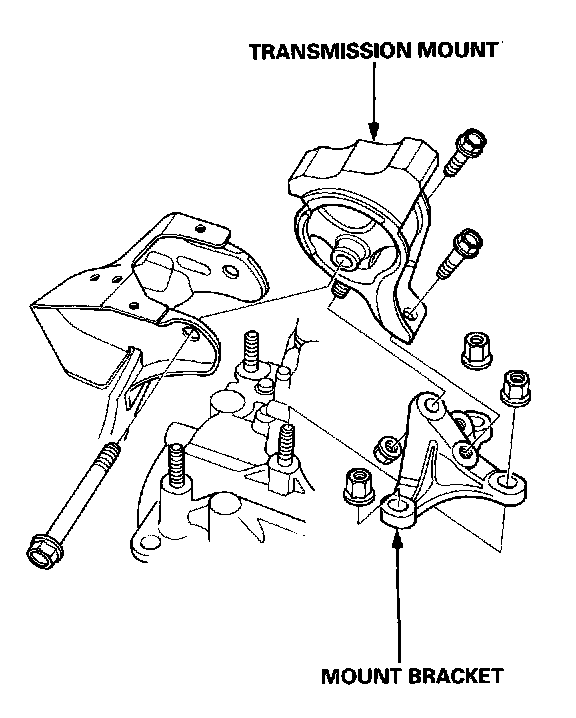 TRANSMISSION MOUNT

MOUNT BRACKET