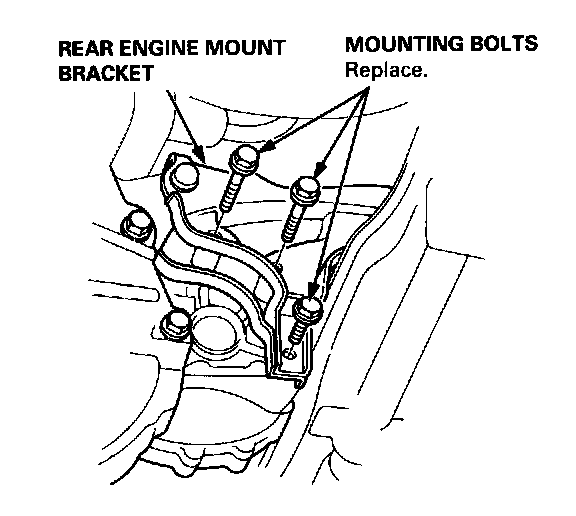 REAR ENGINE MOUNT BRACKET

MOUNTING BOLTS
Replace.