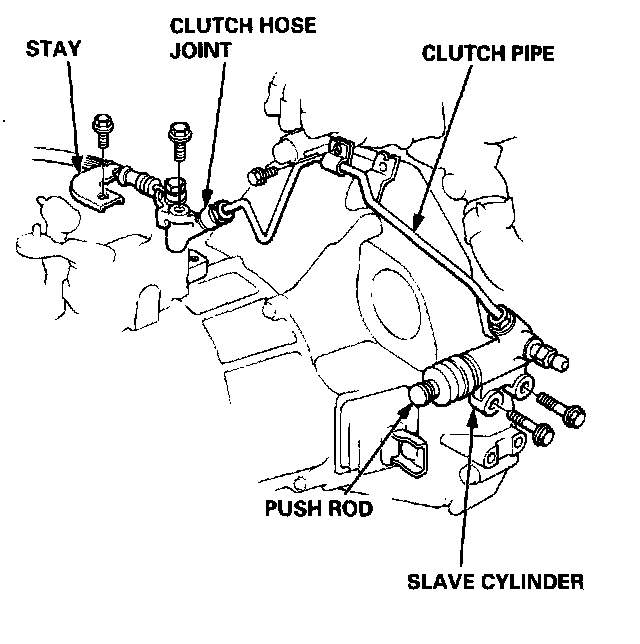 STAY

CLUTCH HOSE JOINT

CLUTCH PIPE

PUSH ROD

SLAVE CYLINDER