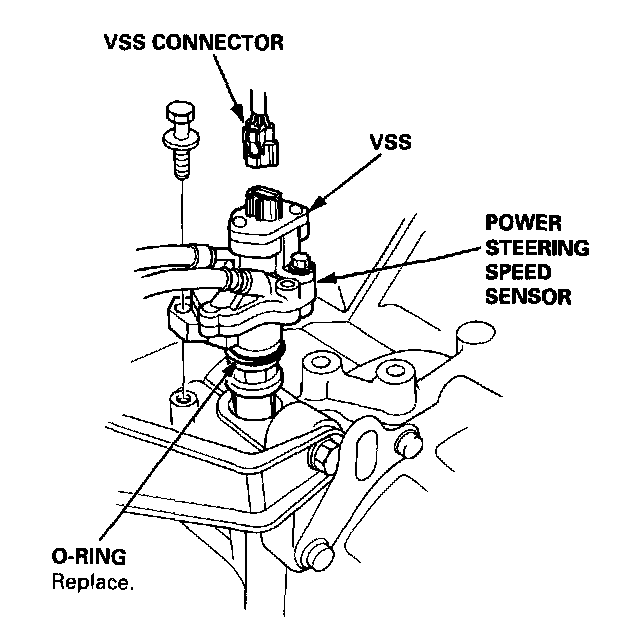 VSS CONNECTOR

VSS

POWER STEERING SPEED SENSOR

O-RING
Replace.