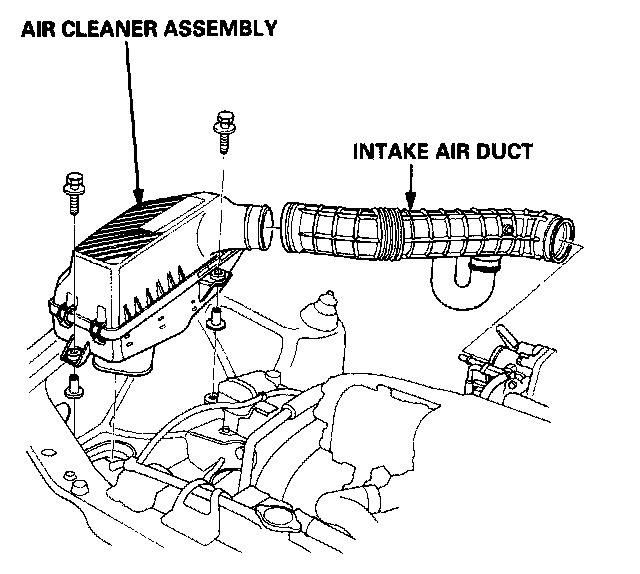 AIR CLEANER ASSEMBLY

INTAKE AIR DUCT