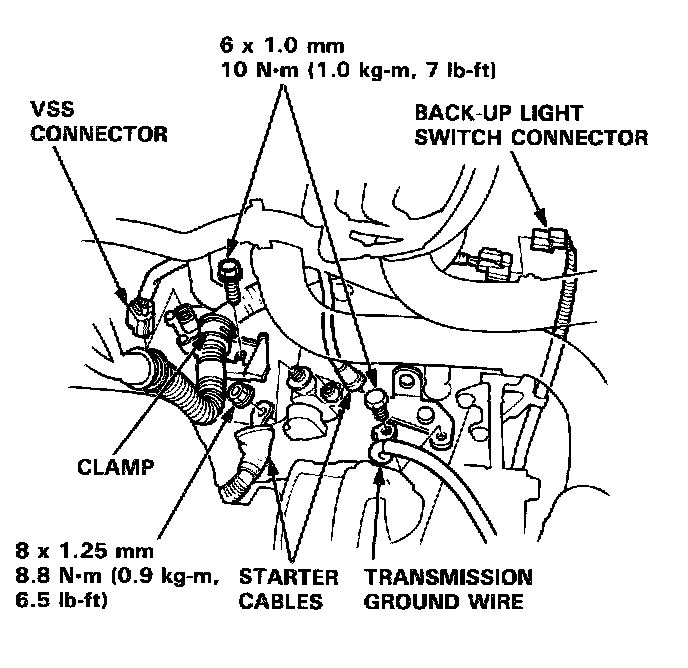 6 x 1.0 mm
10 N·m (1.0 kg-m, 7 lb-ft)

VSS
CONNECTOR

BACK-UP LIGHT
SWITCH CONNECTOR

CLAMP

8 x 1.25 mm
8.8 N·m (0.9 kg-m, 6.5 lb-ft)

STARTER
CABLES

TRANSMISSION
GROUND WIRE