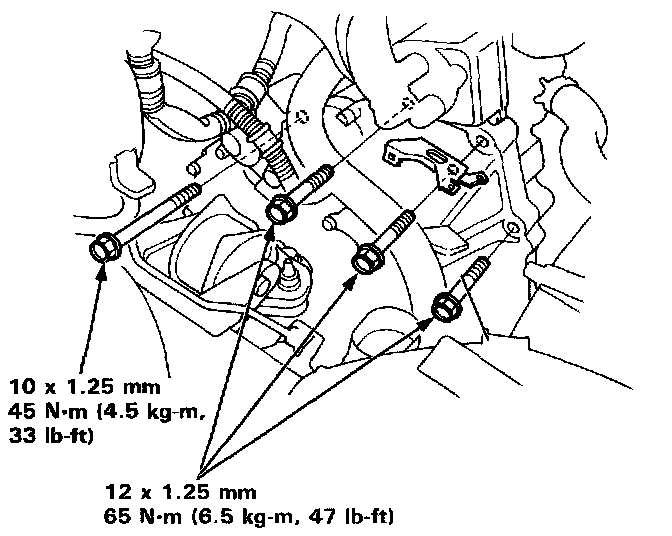 10 x 1.25 mm
45 N·m (4.5 kg-m, 33 lb-ft)

12 x 1.25 mm
65 N·m (6.5 kg-m, 47 lb-ft)