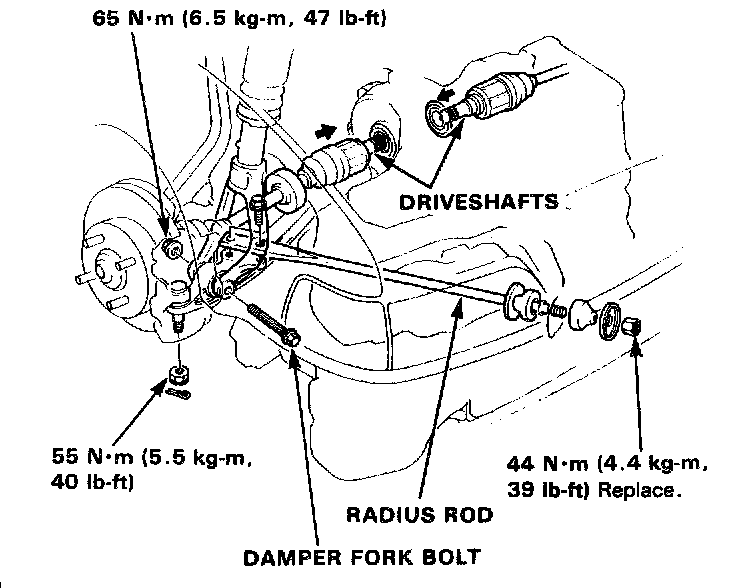 65 N·m (6.5 kg-m, 47 lb-ft)

DRIVESHAFTS

55 N·m (5.5 kg-m, 40 lb-ft)

44 N·m (4.4 kg-m, 39 lb-ft) Replace.

RADIUS ROD

DAMPER FORK BOLT