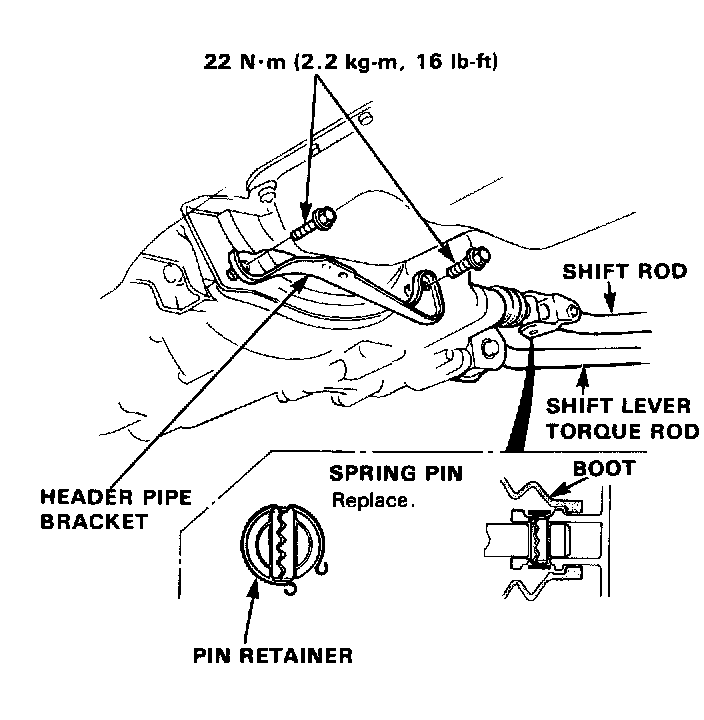 22 N·m (2.2 kg-m, 16 lb-ft)

SHIFT ROD

SHIFT LEVER TORQUE ROD

HEADER PIPE BRACKET

SPRING PIN
Replace.

BOOT

PIN RETAINER