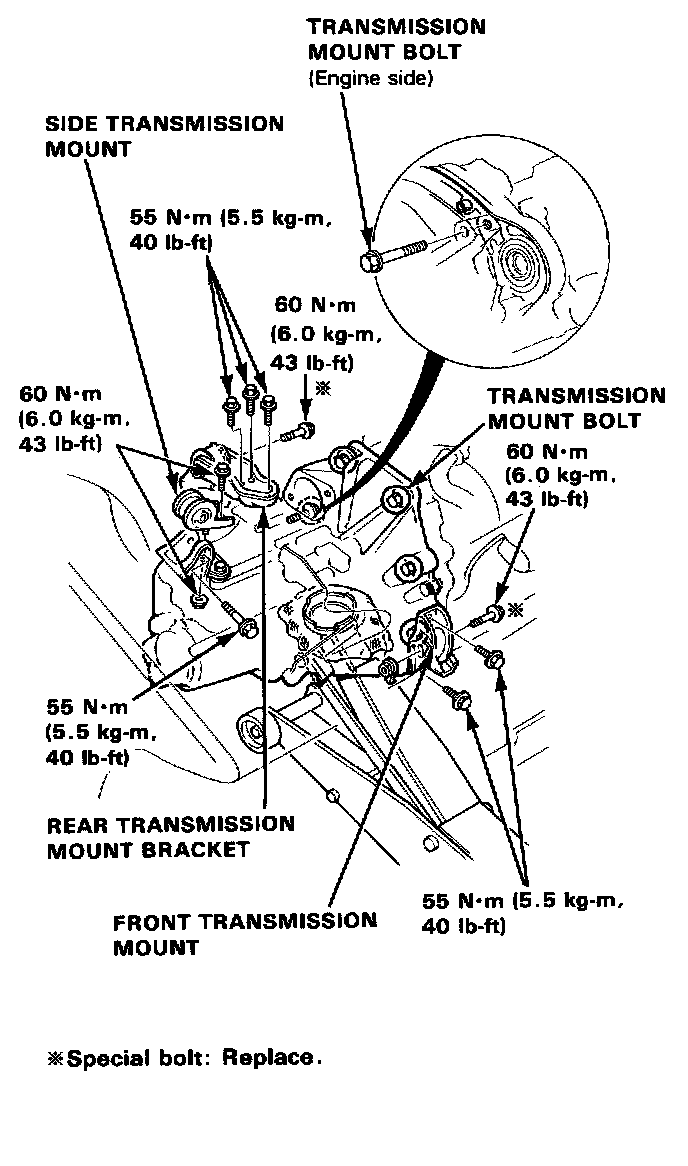 TRANSMISSION MOUNT BOLT
(Engine side)

SIDE TRANSMISSION MOUNT

55 N·m (5.5 kg-m, 40 lb-ft)

60 N·m (6.0 kg-m, 43 lb-ft)
※

60 N·m (6.0 kg-m, 43 lb-ft)

TRANSMISSION MOUNT BOLT
60 N·m (6.0 kg-m, 43 lb-ft)
※

55 N·m (5.5 kg-m, 40 lb-ft)

REAR TRANSMISSION MOUNT BRACKET

FRONT TRANSMISSION MOUNT

55 N·m (5.5 kg-m, 40 lb-ft)

※Special bolt: Replace.