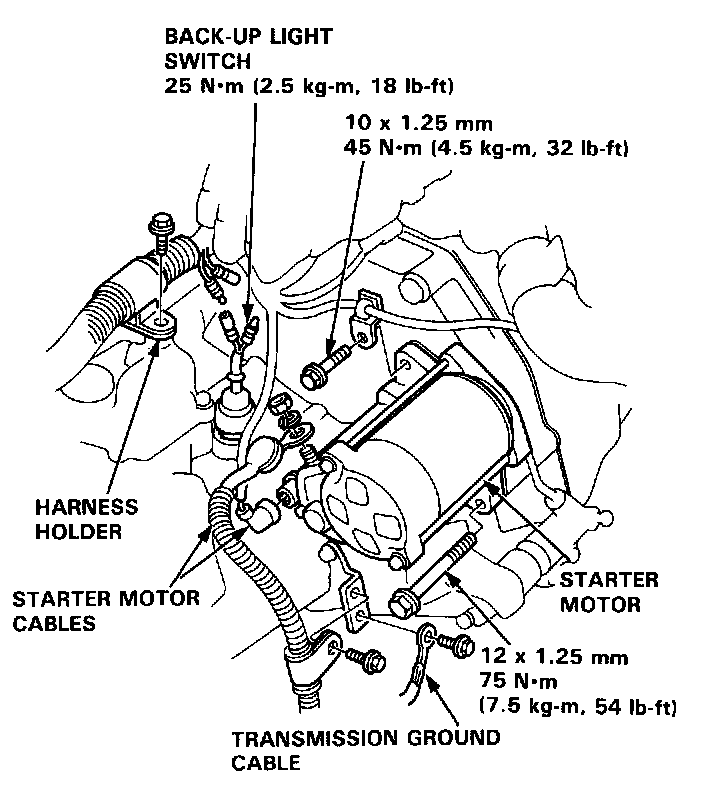 BACK-UP LIGHT SWITCH
25 N·m (2.5 kg-m, 18 lb-ft)

10 x 1.25 mm
45 N·m (4.5 kg-m, 32 lb-ft)

HARNESS HOLDER

STARTER MOTOR CABLES

STARTER MOTOR

12 x 1.25 mm
75 N·m
(7.5 kg-m, 54 lb-ft)

TRANSMISSION GROUND CABLE