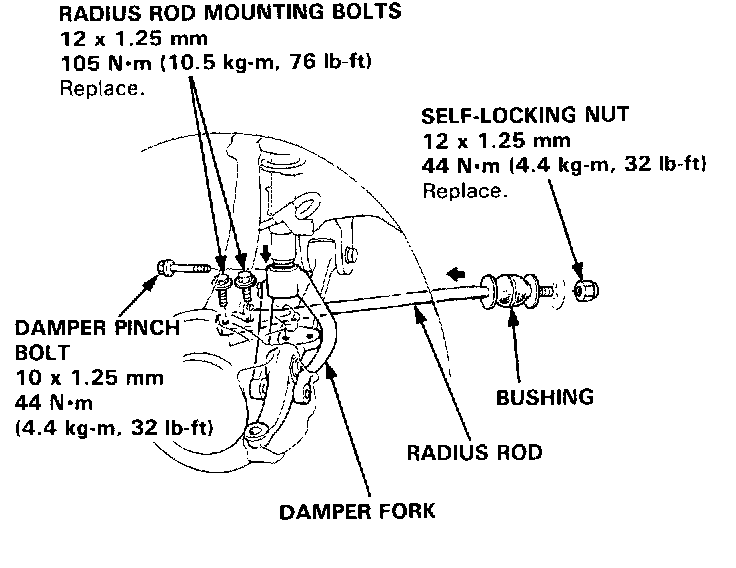 RADIUS ROD MOUNTING BOLTS
12 x 1.25 mm
105 N·m (10.5 kg-m, 76 lb-ft)
Replace.

SELF-LOCKING NUT
12 x 1.25 mm
44 N·m (4.4 kg-m, 32 lb-ft)
Replace.

DAMPER PINCH BOLT
10 x 1.25 mm
44 N·m
(4.4 kg-m, 32 lb-ft)

BUSHING

RADIUS ROD

DAMPER FORK