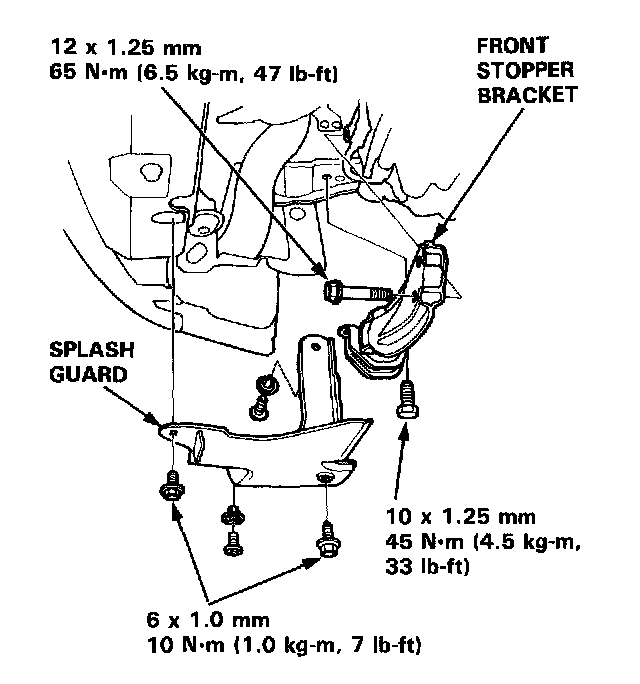 12 x 1.25 mm
65 N·m (6.5 kg-m, 47 lb-ft)

FRONT
STOPPER
BRACKET

SPLASH
GUARD

10 x 1.25 mm
45 N·m (4.5 kg-m,
33 lb-ft)

6 x 1.0 mm
10 N·m (1.0 kg-m, 7 lb-ft)