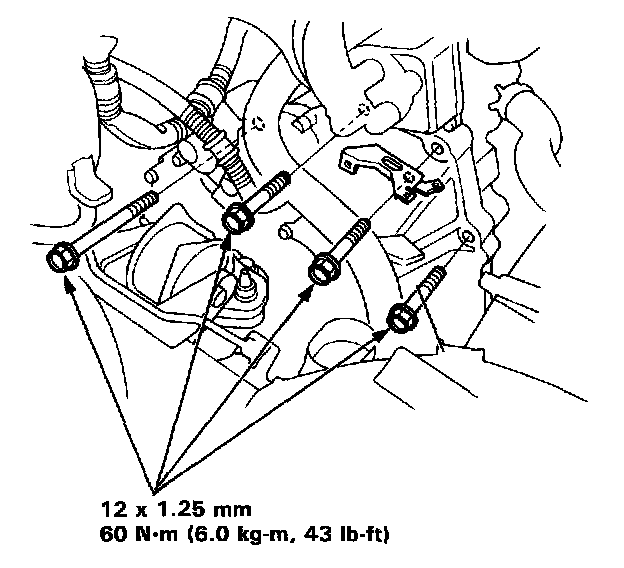 12 x 1.25 mm
60 N·m (6.0 kg-m, 43 lb-ft)