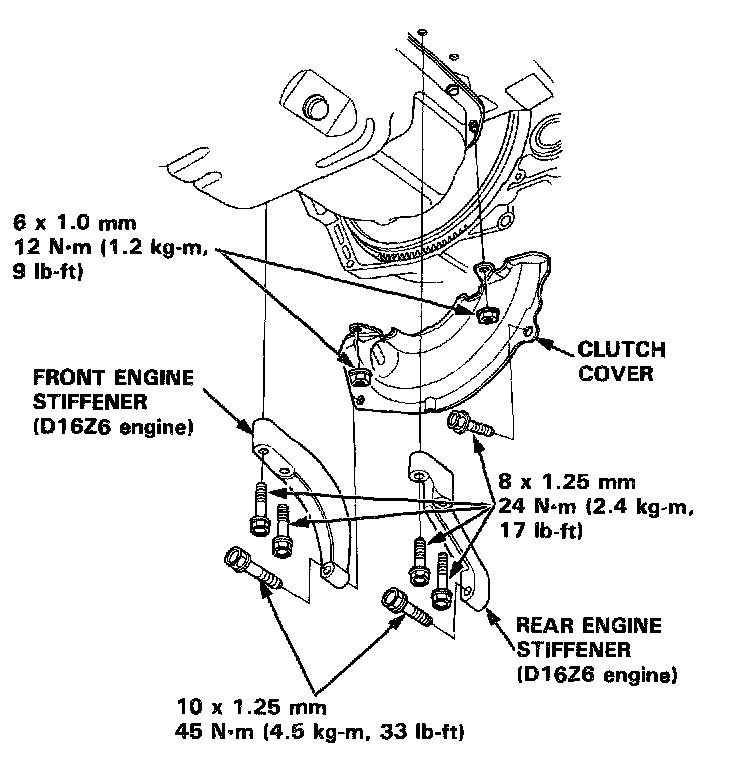 6 x 1.0 mm
12 N·m (1.2 kg-m, 9 lb-ft)

CLUTCH COVER

FRONT ENGINE STIFFENER (D16Z6 engine)

8 x 1.25 mm
24 N·m (2.4 kg-m, 17 lb-ft)

REAR ENGINE STIFFENER (D16Z6 engine)

10 x 1.25 mm
45 N·m (4.5 kg-m, 33 lb-ft)