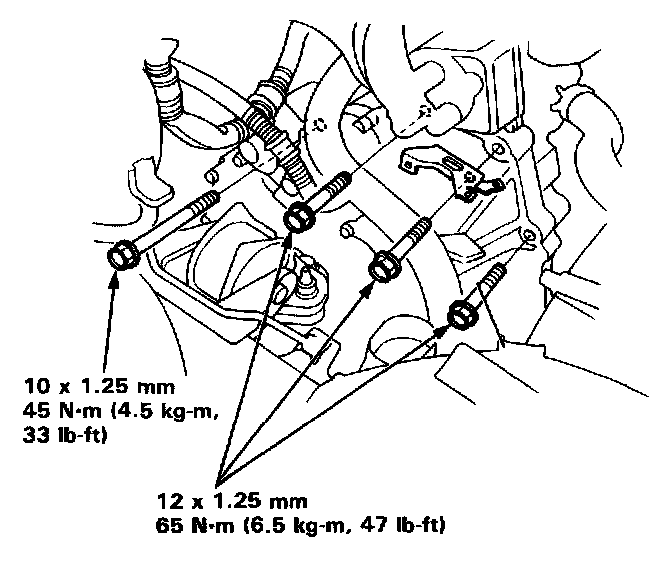 10 x 1.25 mm
45 N·m (4.5 kg-m, 33 lb-ft)

12 x 1.25 mm
65 N·m (6.5 kg-m, 47 lb-ft)