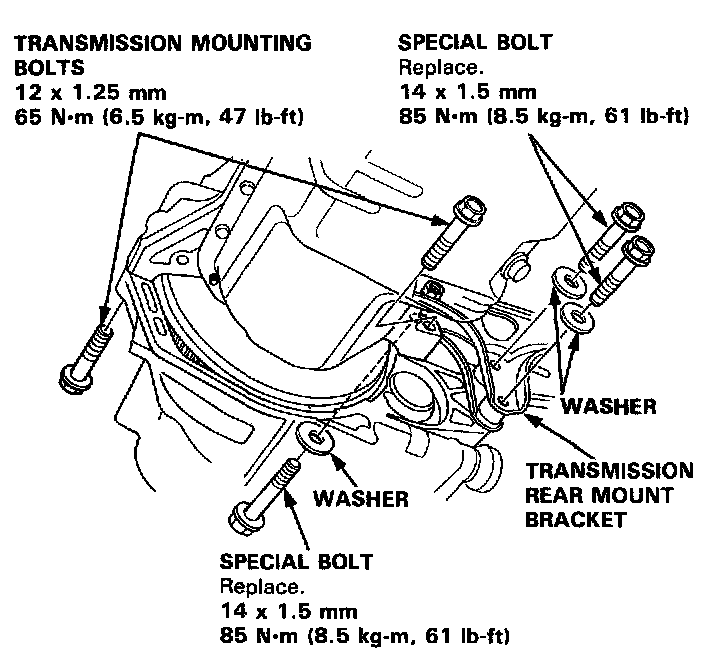 TRANSMISSION MOUNTING BOLTS
12 x 1.25 mm
65 N·m (6.5 kg-m, 47 lb-ft)

SPECIAL BOLT
Replace.
14 x 1.5 mm
85 N·m (8.5 kg-m, 61 lb-ft)

WASHER

TRANSMISSION REAR MOUNT BRACKET

WASHER

SPECIAL BOLT
Replace.
14 x 1.5 mm
85 N·m (8.5 kg-m, 61 lb-ft)