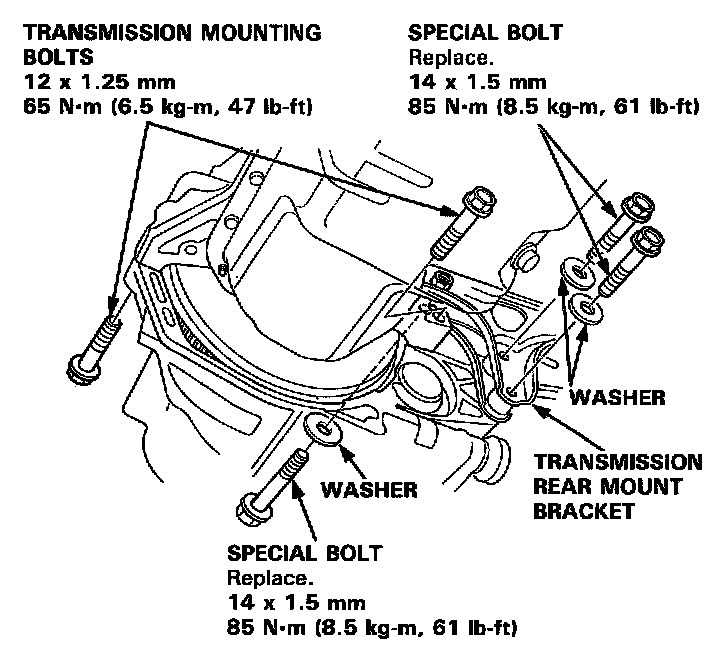 TRANSMISSION MOUNTING BOLTS
12 x 1.25 mm
65 N·m (6.5 kg-m, 47 lb-ft)

SPECIAL BOLT
Replace.
14 x 1.5 mm
85 N·m (8.5 kg-m, 61 lb-ft)

WASHER

TRANSMISSION REAR MOUNT BRACKET

WASHER

SPECIAL BOLT
Replace.
14 x 1.5 mm
85 N·m (8.5 kg-m, 61 lb-ft)