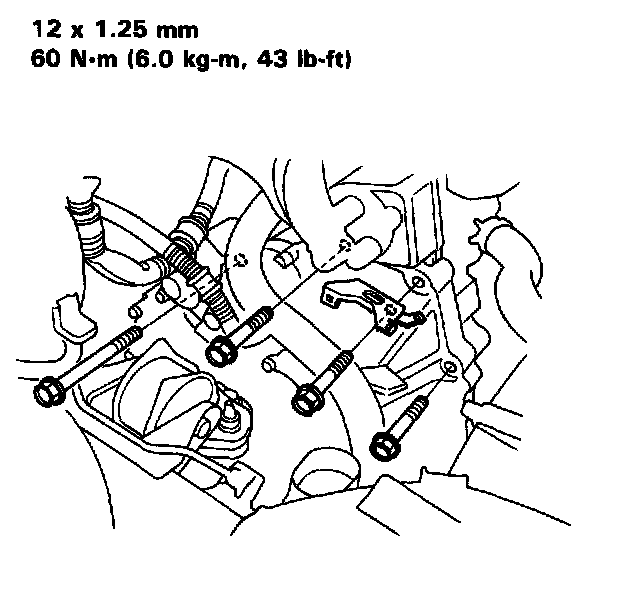 12 x 1.25 mm
60 N·m (6.0 kg-m, 43 lb-ft)