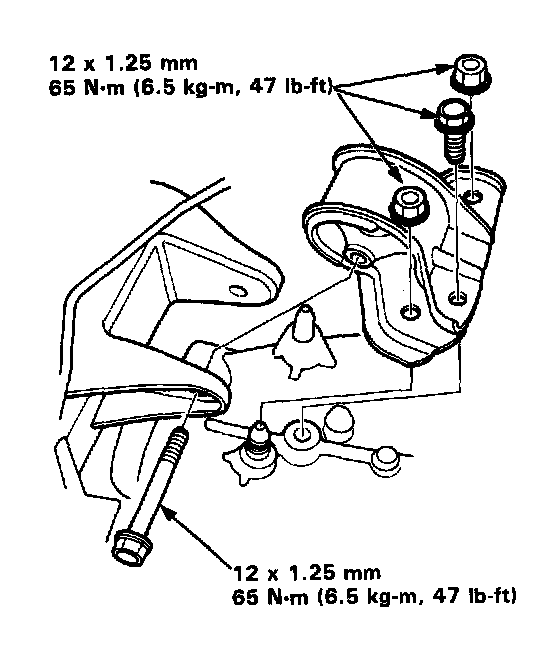 12 x 1.25 mm
65 N·m (6.5 kg-m, 47 lb-ft)

12 x 1.25 mm
65 N·m (6.5 kg-m, 47 lb-ft)