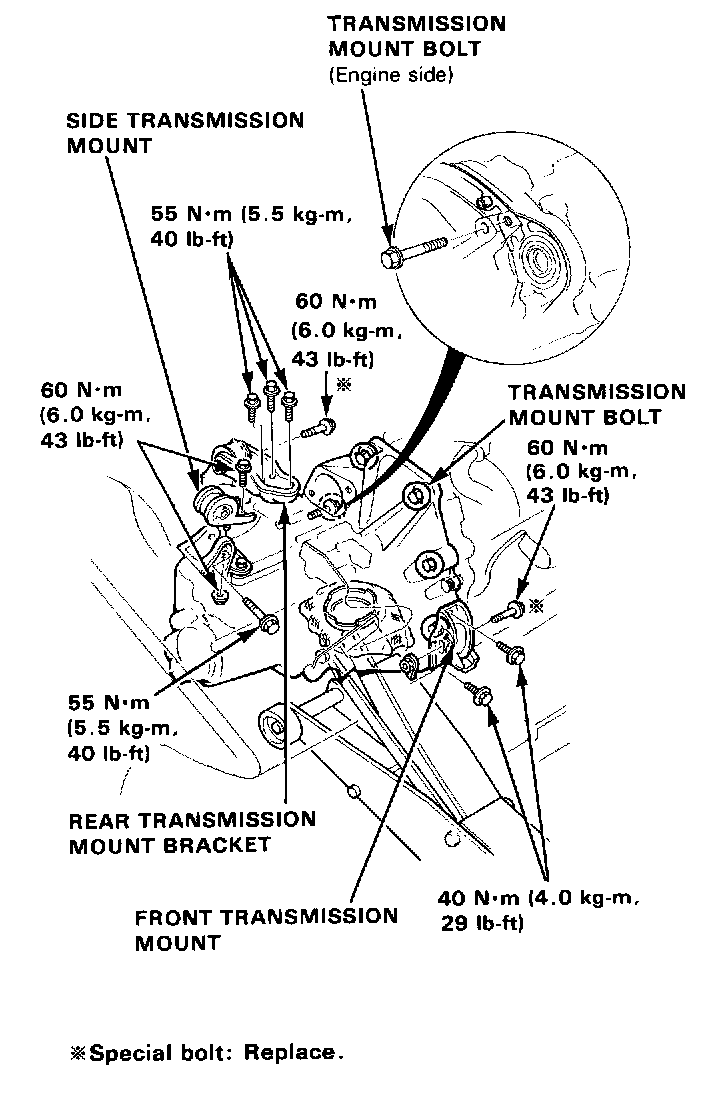 TRANSMISSION MOUNT BOLT
(Engine side)

SIDE TRANSMISSION MOUNT

55 N·m (5.5 kg-m, 40 lb-ft)

60 N·m (6.0 kg-m, 43 lb-ft)
※

60 N·m (6.0 kg-m, 43 lb-ft)

TRANSMISSION MOUNT BOLT
60 N·m (6.0 kg-m, 43 lb-ft)

※

55 N·m (5.5 kg-m, 40 lb-ft)

REAR TRANSMISSION MOUNT BRACKET

FRONT TRANSMISSION MOUNT

40 N·m (4.0 kg-m, 29 lb-ft)

※Special bolt: Replace.