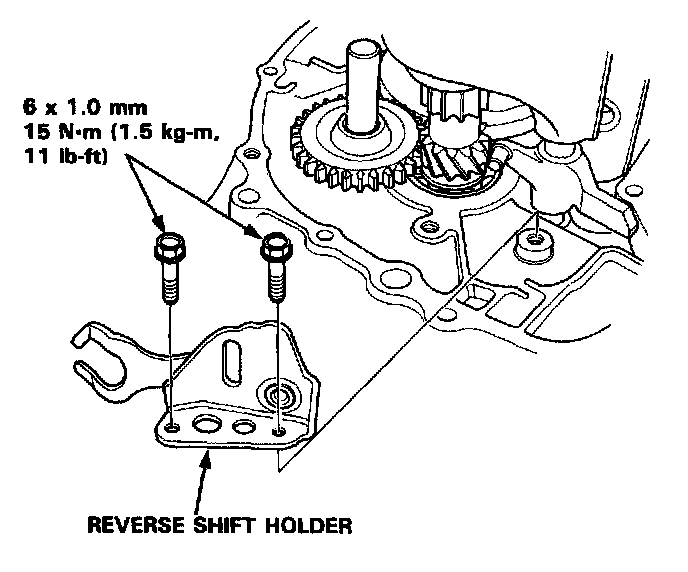 6 x 1.0 mm
15 N·m (1.5 kg-m, 11 lb-ft)

REVERSE SHIFT HOLDER