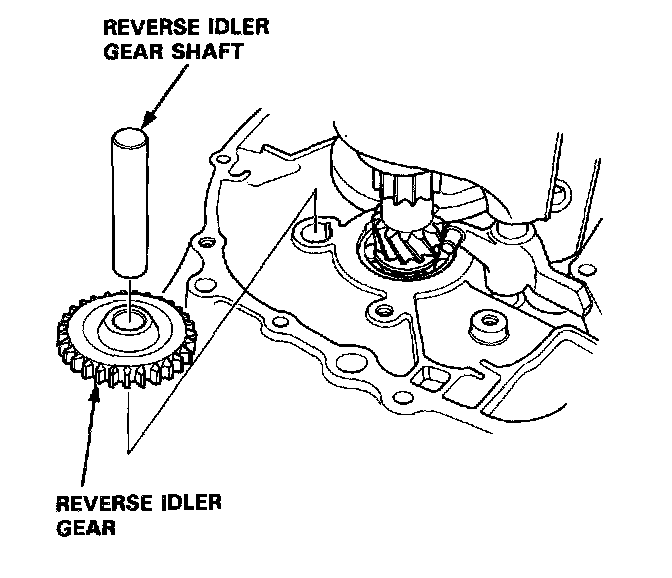 REVERSE IDLER GEAR SHAFT

REVERSE IDLER GEAR