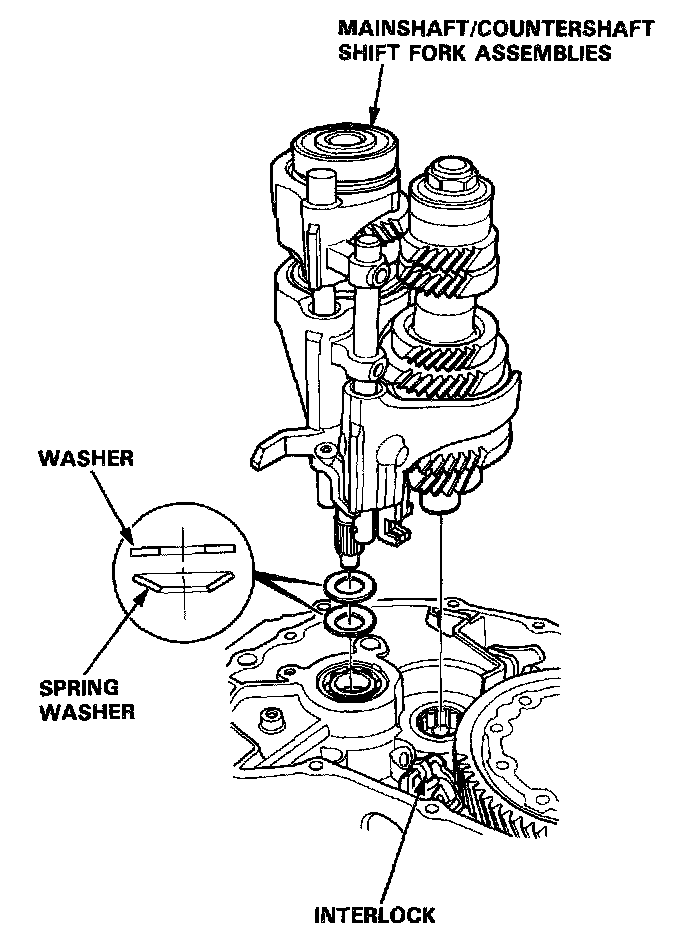 MAINSHAFT/COUNTERSHAFT SHIFT FORK ASSEMBLIES

WASHER

SPRING WASHER

INTERLOCK