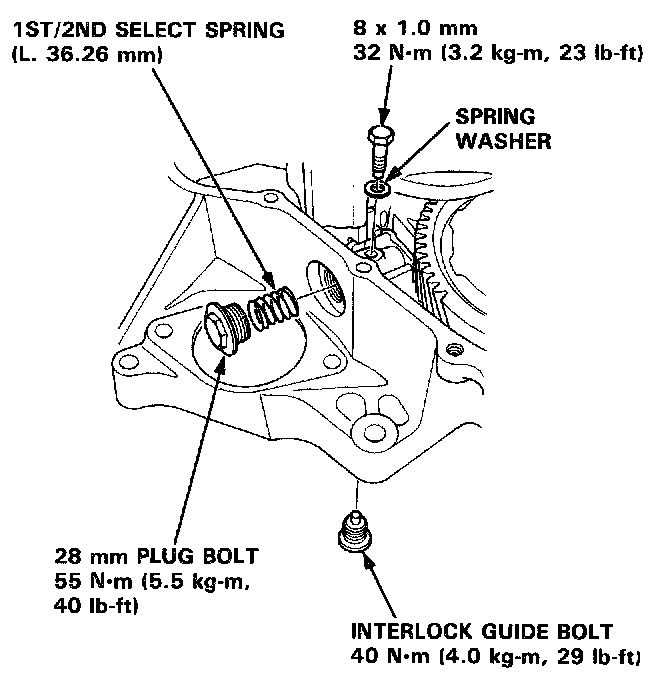 1ST/2ND SELECT SPRING
(L. 36.26 mm)

8 x 1.0 mm
32 N·m (3.2 kg-m, 23 lb-ft)

SPRING
WASHER

28 mm PLUG BOLT
55 N·m (5.5 kg-m, 40 lb-ft)

INTERLOCK GUIDE BOLT
40 N·m (4.0 kg-m, 29 lb-ft)