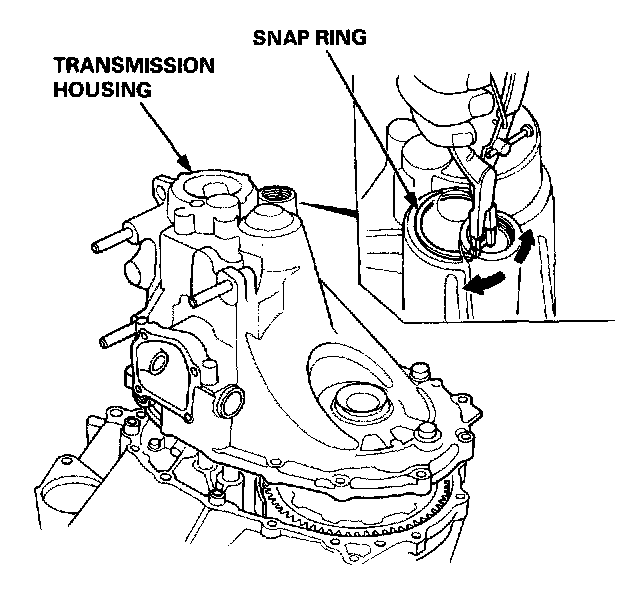 SNAP RING

TRANSMISSION HOUSING